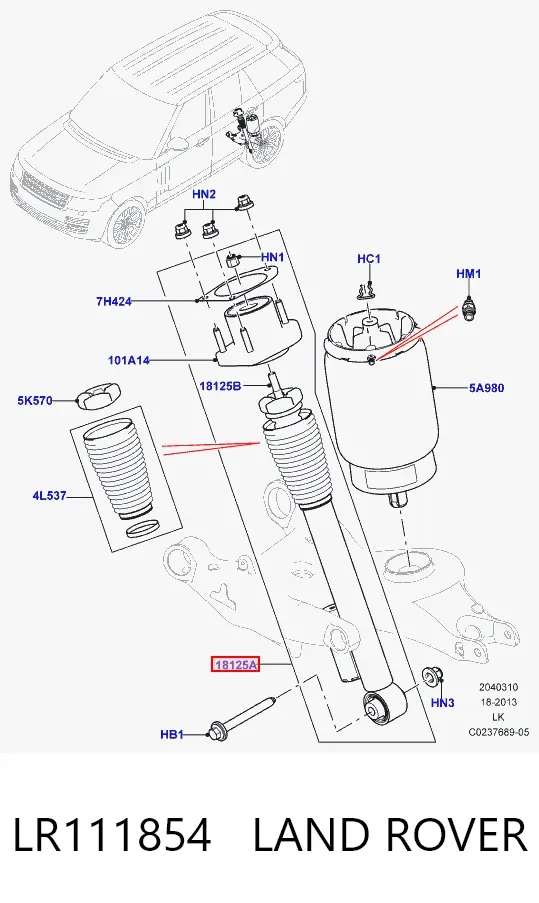 HN2
HN1
HC1
HM1
7H424
101A14
18125B
5A980
5K570
4L537
18125A
HN3
HB1
2040310
18-2013
LK
C0237689-05

LR111854 LAND ROVER