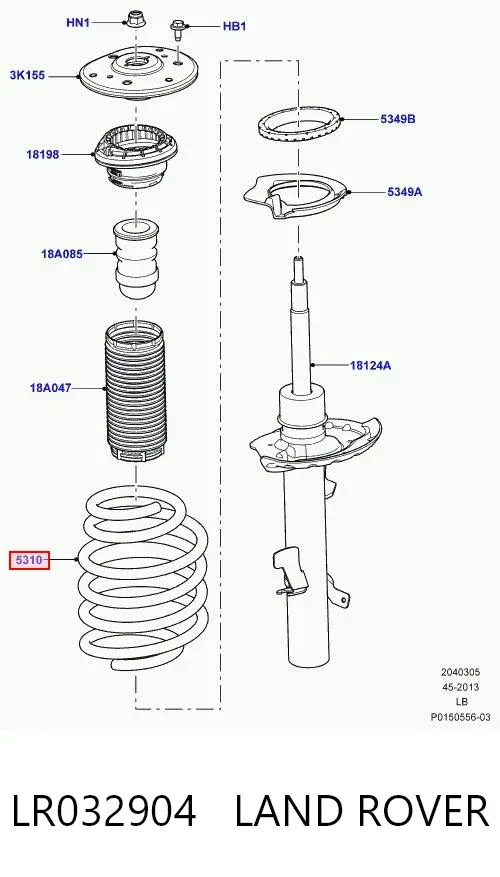 HN1
HB1
3K155
5349B
18198
5349A
18A085
18124A
18A047
5310
2040305
45-2013
LB
P0150556-03

LR032904 LAND ROVER