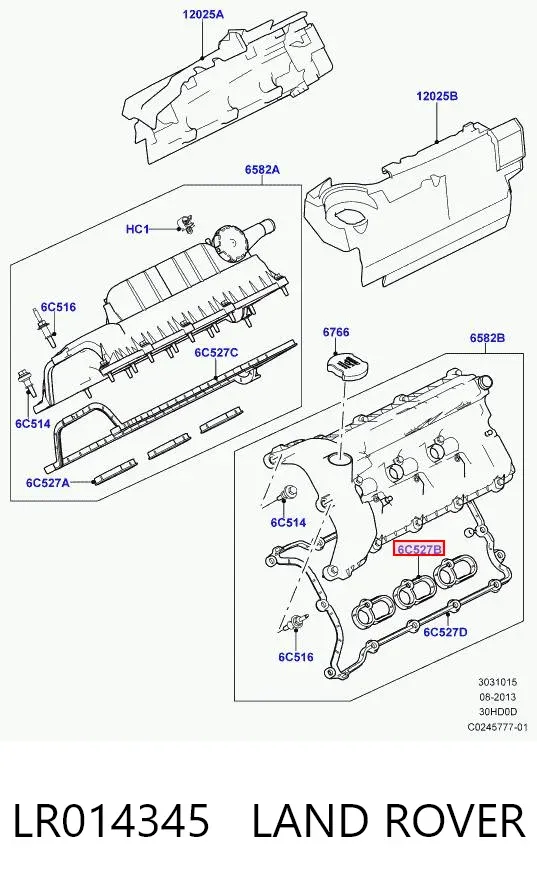 12025A

12025B

6582A

HC1

6C516

6C527C

6C514

6C527A

6766

6582B

6C514

6C527B

6C527D

6C516

3031015
08-2013
30HD0D
C0245777-01

LR014345 LAND ROVER