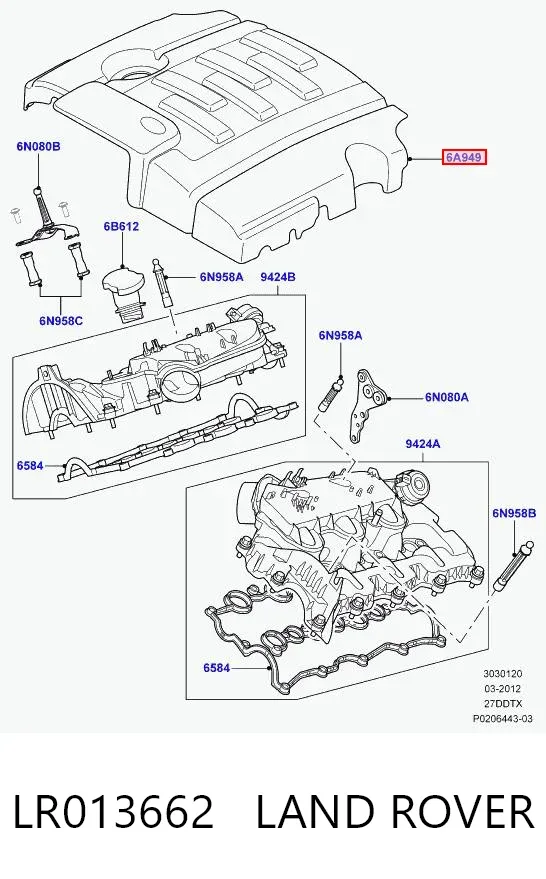 6N080B

6A949

6B612

6N958A

9424B

6N958C

6N958A

6N080A

6584

9424A

6N958B

6584

3030120
03-2012
27DDTX
P0206443-03

LR013662 LAND ROVER