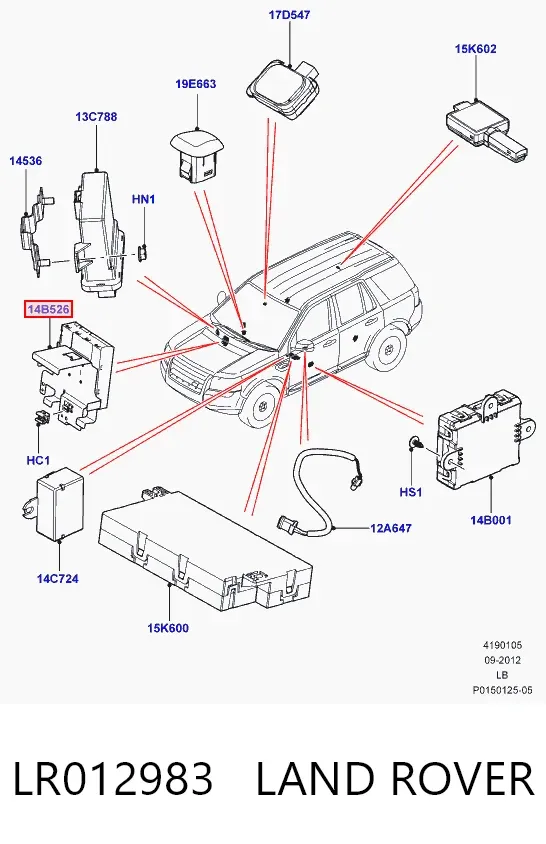 17D547

15K602

19E663

13C788

14536

HN1

14B526

HC1

HS1

14B001

12A647

14C724

15K600

4190105
09-2012
LB
P0150125-05

LR012983 LAND ROVER