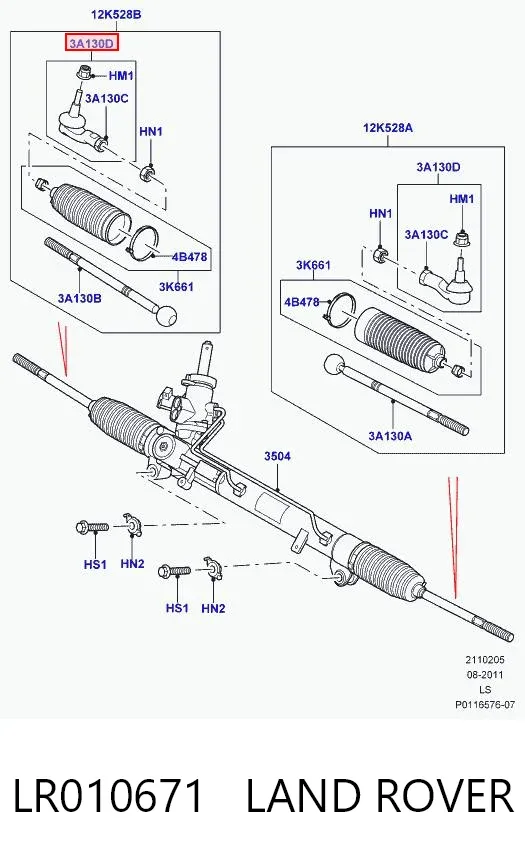 12K528B

3A130D

HM1

3A130C

HN1

4B478

3K661

3A130B

12K528A

3A130D

HM1

HN1

3A130C

3K661

4B478

3A130A

3504

HS1

HN2

HS1

HN2

2110205
08-2011
LS
P0116576-07

LR010671 LAND ROVER