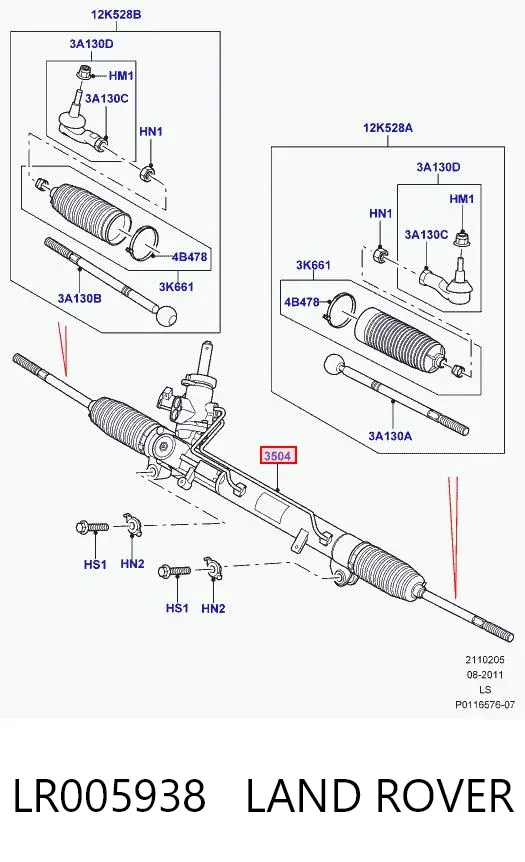 12K528B
3A130D
HM1
3A130C
HN1
4B478
3K661
3A130B
12K528A
3A130D
HM1
HN1
3A130C
3K661
4B478
3A130A
3504
HS1
HN2
HS1
HN2
2110205
08-2011
LS
P0116576-07

LR005938 LAND ROVER