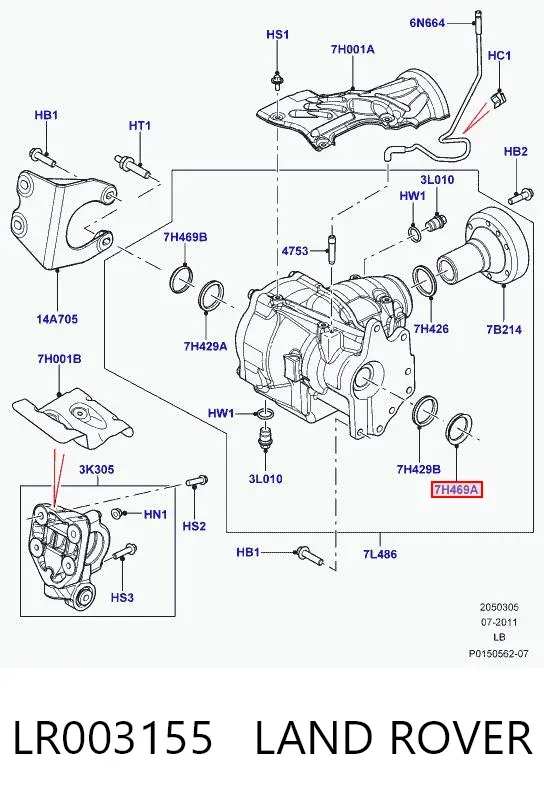 6N664
HS1
7H001A
HC1
HB1
HT1
HB2
3L010
HW1
7H469B
4753
14A705
7H429A
7H426
7B214
7H001B
HW1
3L010
7H429B
7H469A
3K305
HN1
HS2
HB1
7L486
HS3
2050305
07-2011
LB
P0150562-07

LR003155 LAND ROVER