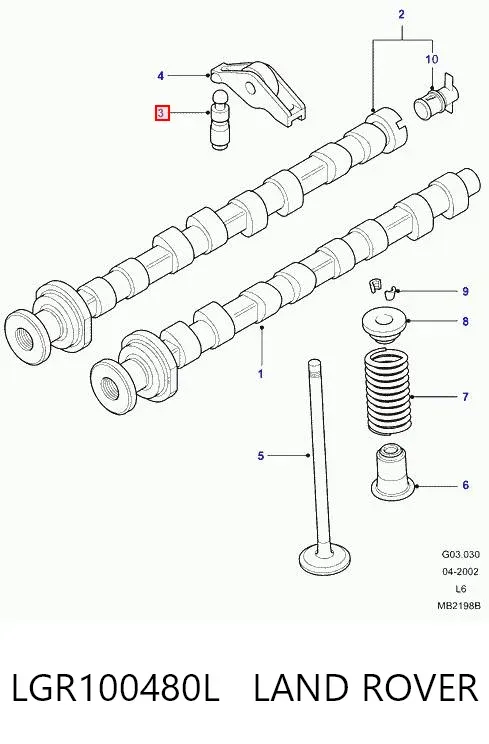 2
4
10
3
9
8
1
7
5
6
G03.030
04-2002
L6
MB2198B

LGR100480L LAND ROVER