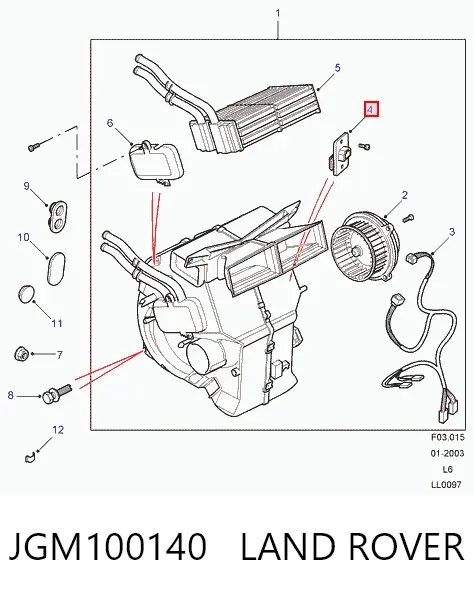 1
5
4
6
9
2
3
10
11
7
8
12
F03.015
01-2003
L6
LL0097
JGM100140 LAND ROVER